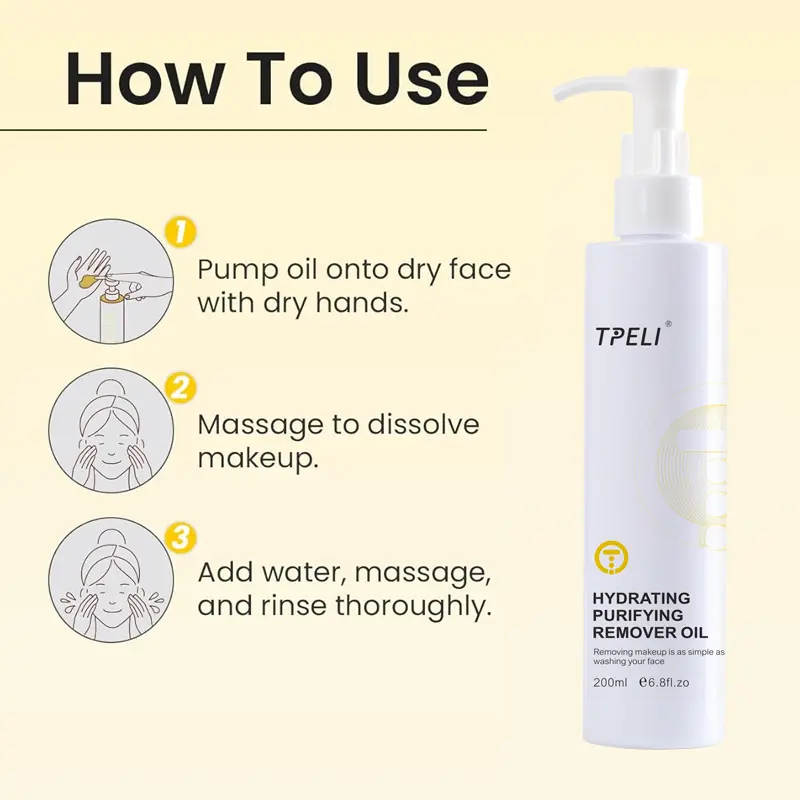 How To Use

1 Pump oil onto dry face with dry hands.

2 Massage to dissolve makeup.

3 Add water, massage, and rinse thoroughly.

TPELI®

HYDRATING PURIFYING REMOVER OIL

Removing makeup is as simple as washing your face

200ml ℮6.8fl.zo